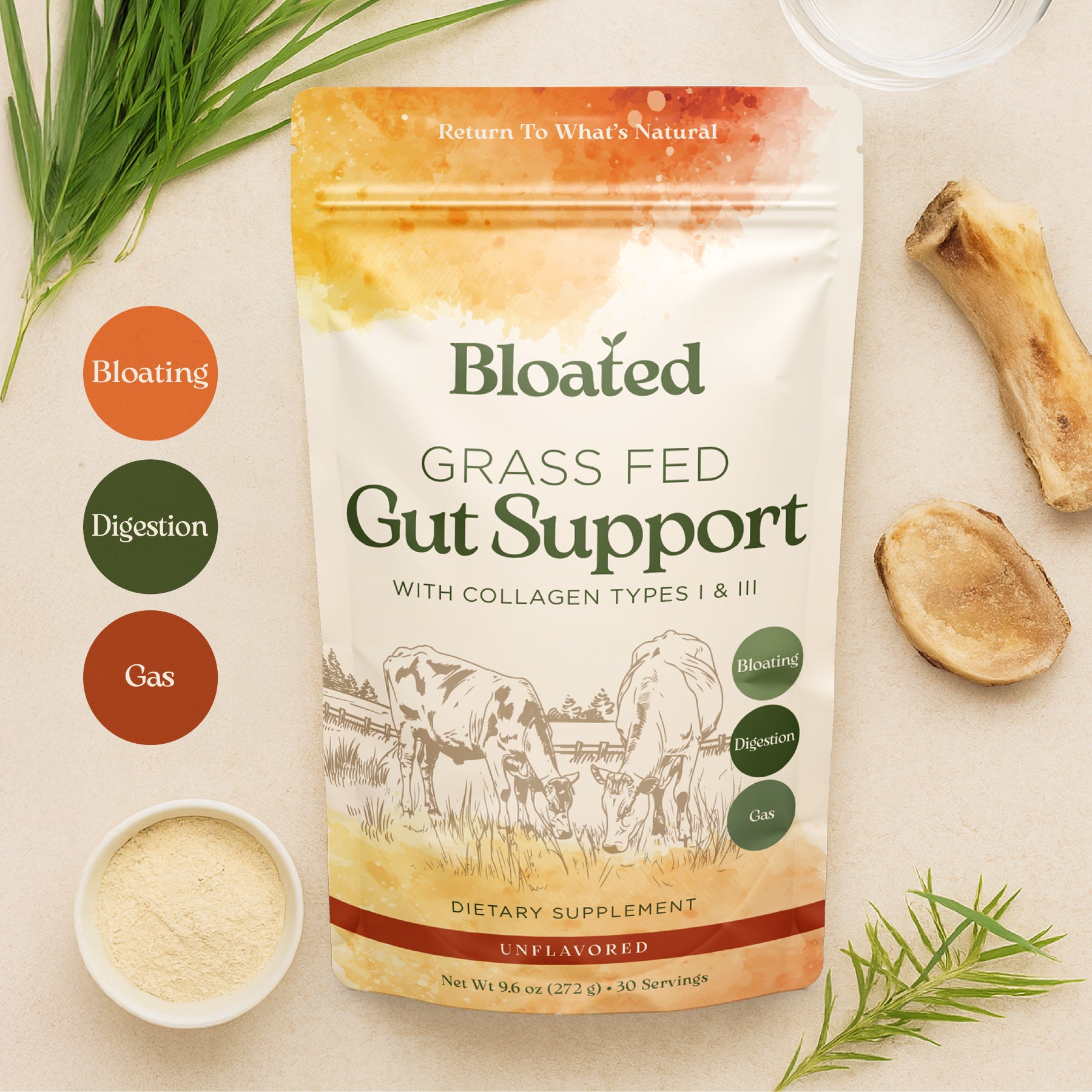 Bloating

Digestion

Gas

Return To What's Natural

Bloated

GRASS FED
Gut Support
WITH COLLAGEN TYPES I & III

Bloating

Digestion

Gas

DIETARY SUPPLEMENT

UNFLAVORED

Net Wt 9.6 oz (272 g) • 30 Servings